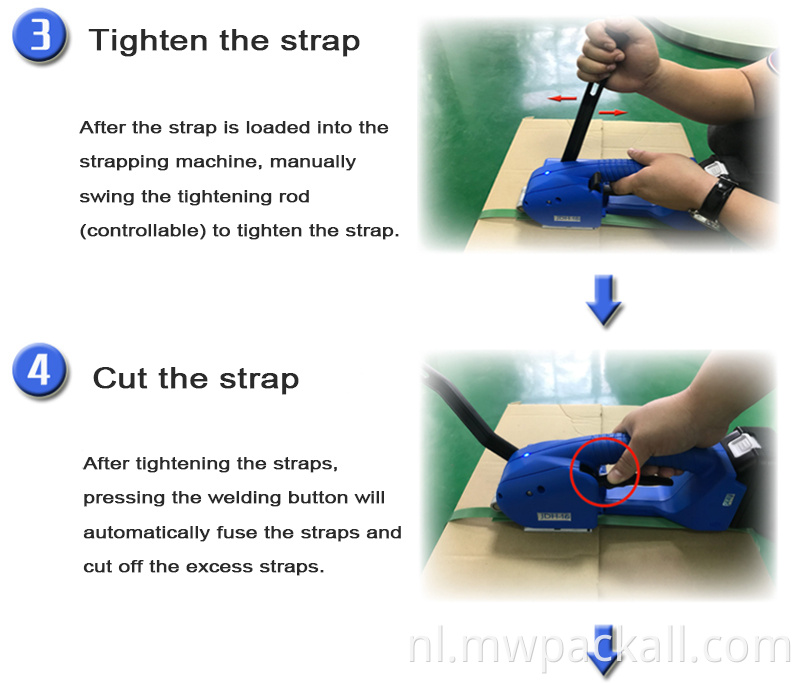 3 Tighten the strap

After the strap is loaded into the strapping machine, manually swing the tightening rod (controllable) to tighten the strap.

4 Cut the strap

After tightening the straps, pressing the welding button will automatically fuse the straps and cut off the excess straps.

JDH-16

nl.mwpackall.com